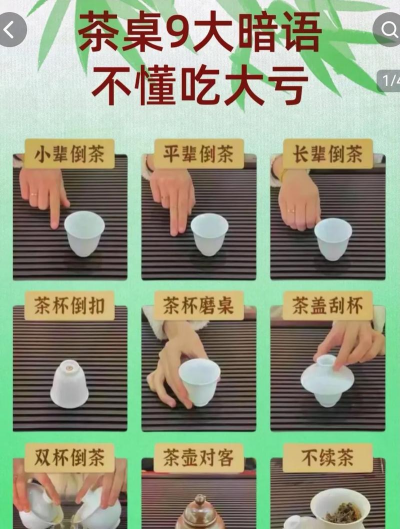 茶桌9大暗语
不懂吃大亏

1/4

小辈倒茶

平辈倒茶

长辈倒茶

茶杯倒扣

茶杯磨桌

茶盖刮杯

双杯倒茶

茶壶对客

不续茶